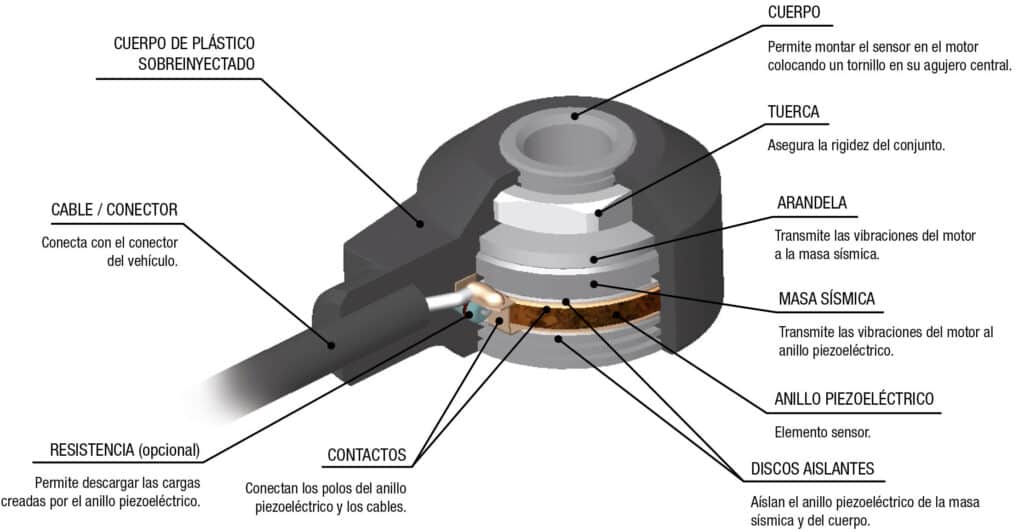 CUERPO DE PLÁSTICO SOBREINYECTADO

CABLE / CONECTOR

Conecta con el conector del vehículo.

RESISTENCIA (opcional)

Permite descargar las cargas creadas por el anillo piezoeléctrico.

CONTACTOS

Conectan los polos del anillo piezoeléctrico y los cables.

CUERPO

Permite montar el sensor en el motor colocando un tornillo en su agujero central.

TUERCA

Asegura la rigidez del conjunto.

ARANDELA

Transmite las vibraciones del motor a la masa sísmica.

MASA SÍSMICA

Transmite las vibraciones del motor al anillo piezoeléctrico.

ANILLO PIEZOELÉCTRICO

Elemento sensor.

DISCOS AISLANTES

Aíslan el anillo piezoeléctrico de la masa sísmica y del cuerpo.